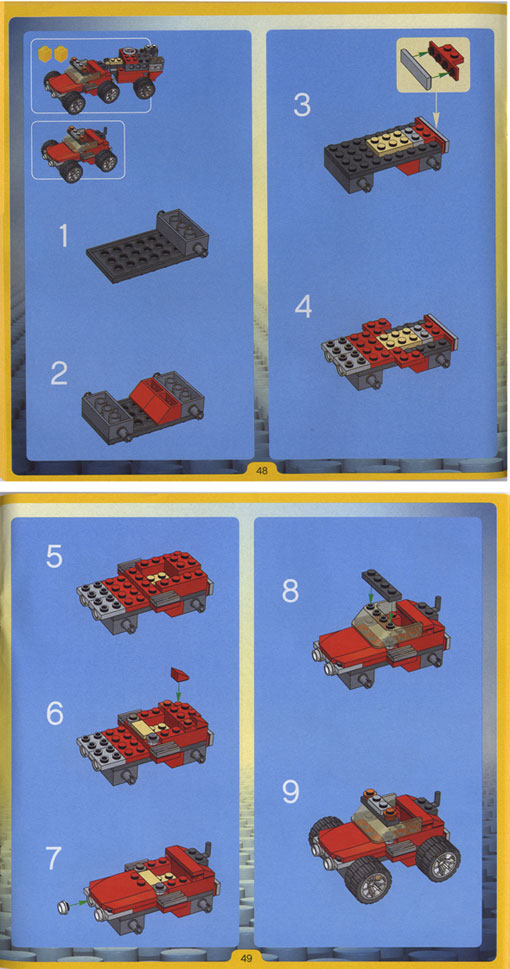 1

2

3

4

48

5

6

7

8

9

49