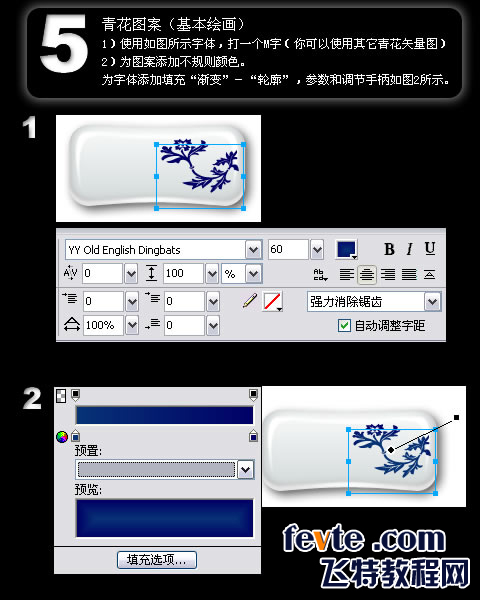 5

青花图案（基本绘画）
1）使用如图所示字体，打一个M字（你可以使用其它青花矢量图）
2）为图案添加不规则颜色。
为字体添加填充“渐变”－“轮廓”，参数和调节手柄如图2所示。

1

YY Old English Dingbats
60
B I U
0
100
%
0
0
强力消除锯齿
100%
0
自动调整字距

2

预置:
预览:
填充选项...

fevte .com
飞特教程网