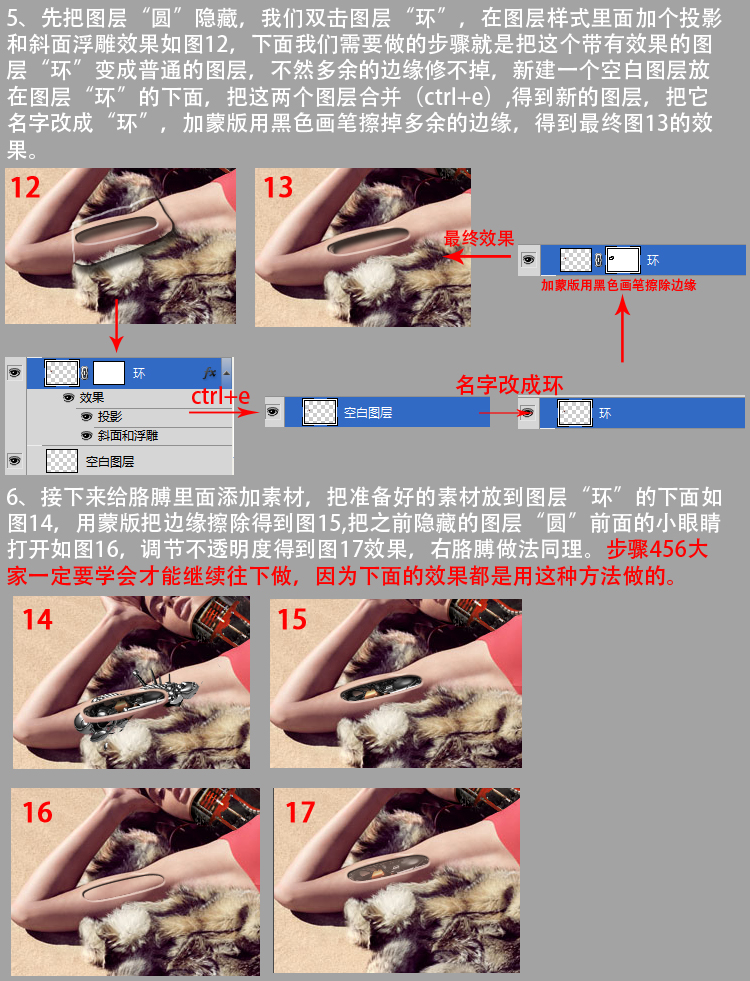 5、先把图层“圆”隐藏，我们双击图层“环”，在图层样式里面加个投影和斜面浮雕效果如图12，下面我们需要做的步骤就是把这个带有效果的图层“环”变成普通的图层，不然多余的边缘修不掉，新建一个空白图层放在图层“环”的下面，把这两个图层合并（ctrl+e）,得到新的图层，把它名字改成“环”，加蒙版用黑色画笔擦掉多余的边缘，得到最终图13的效果。

12

13

最终效果

环

加蒙版用黑色画笔擦除边缘

环

效果

投影

斜面和浮雕

空白图层

ctrl+e

空白图层

名字改成环

环

6、接下来给胳膊里面添加素材，把准备好的素材放到图层“环”的下面如图14，用蒙版把边缘擦除得到图15,把之前隐藏的图层“圆”前面的小眼睛打开如图16，调节不透明度得到图17效果，右胳膊做法同理。步骤456大家一定要学会才能继续往下做，因为下面的效果都是用这种方法做的。

14

15

16

17